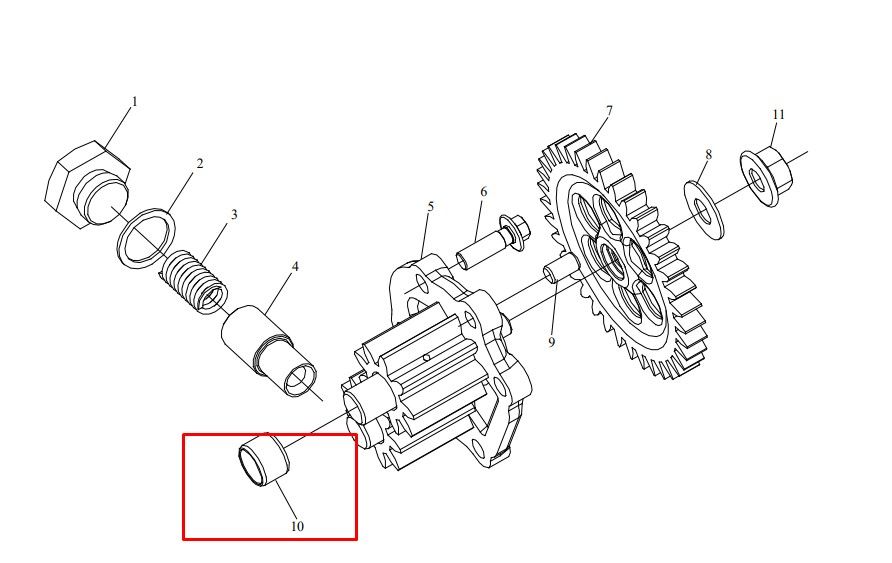 1
2
3
4
5
6
7
8
11
9
10